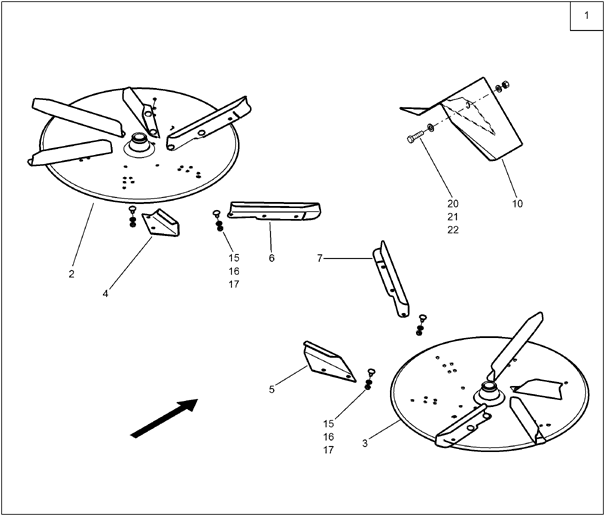 1

20
21
22

10

2

4

15
16
17

6

7

5

15
16
17

3